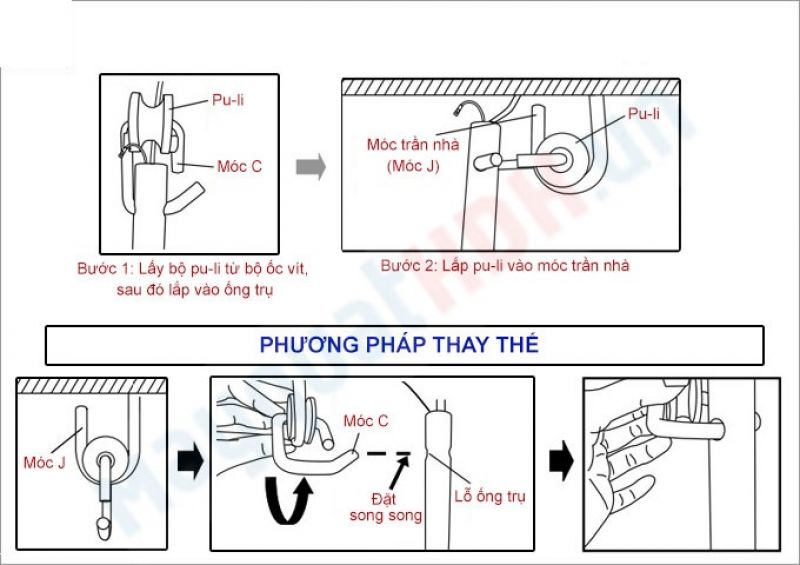 Pu-li

Móc C

Bước 1: Lấy bộ pu-li từ bộ ốc vít, sau đó lắp vào ống trụ

Móc trần nhà (Móc J)

Pu-li

Bước 2: Lắp pu-li vào móc trần nhà

PHƯƠNG PHÁP THAY THẾ

Móc J

Móc C

Đặt song song

Lỗ ống trụ